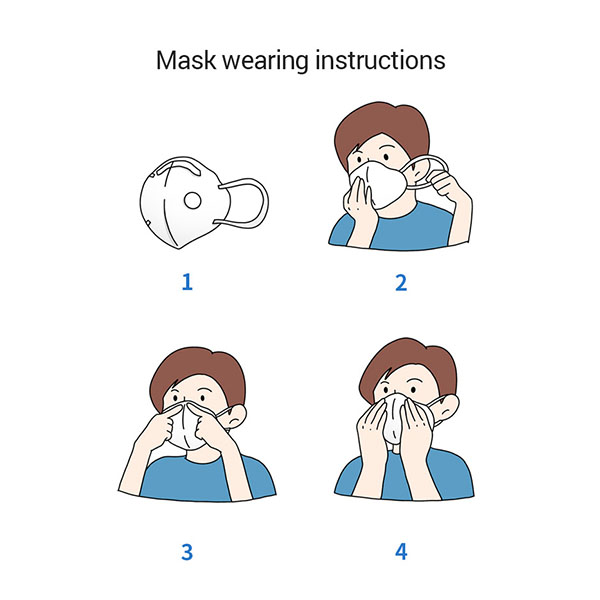 Mask wearing instructions

1

2

3

4