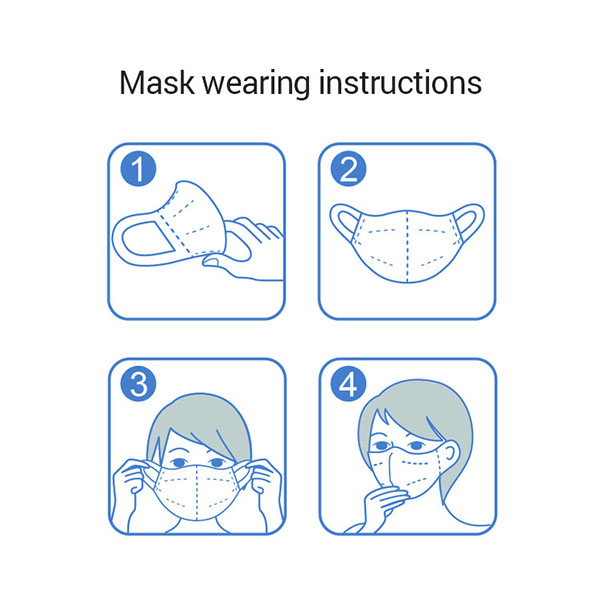 Mask wearing instructions

1

2

3

4