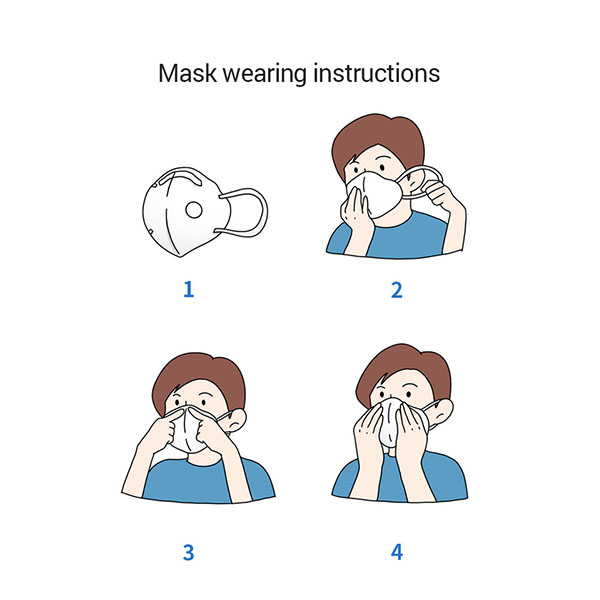 Mask wearing instructions

1

2

3

4